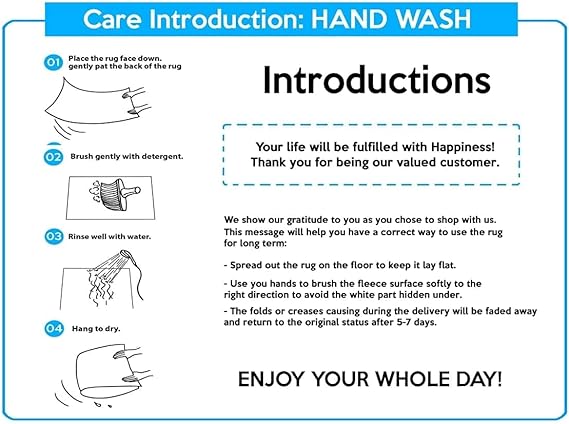 Care Introduction: HAND WASH

01 Place the rug face down. gently pat the back of the rug

02 Brush gently with detergent.

03 Rinse well with water.

04 Hang to dry.

Introductions

Your life will be fulfilled with Happiness!
Thank you for being our valued customer.

We show our gratitude to you as you chose to shop with us. This message will help you have a correct way to use the rug for long term:

- Spread out the rug on the floor to keep it lay flat.

- Use you hands to brush the fleece surface softly to the right direction to avoid the white part hidden under.

- The folds or creases causing during the delivery will be faded away and return to the original status after 5-7 days.

ENJOY YOUR WHOLE DAY!