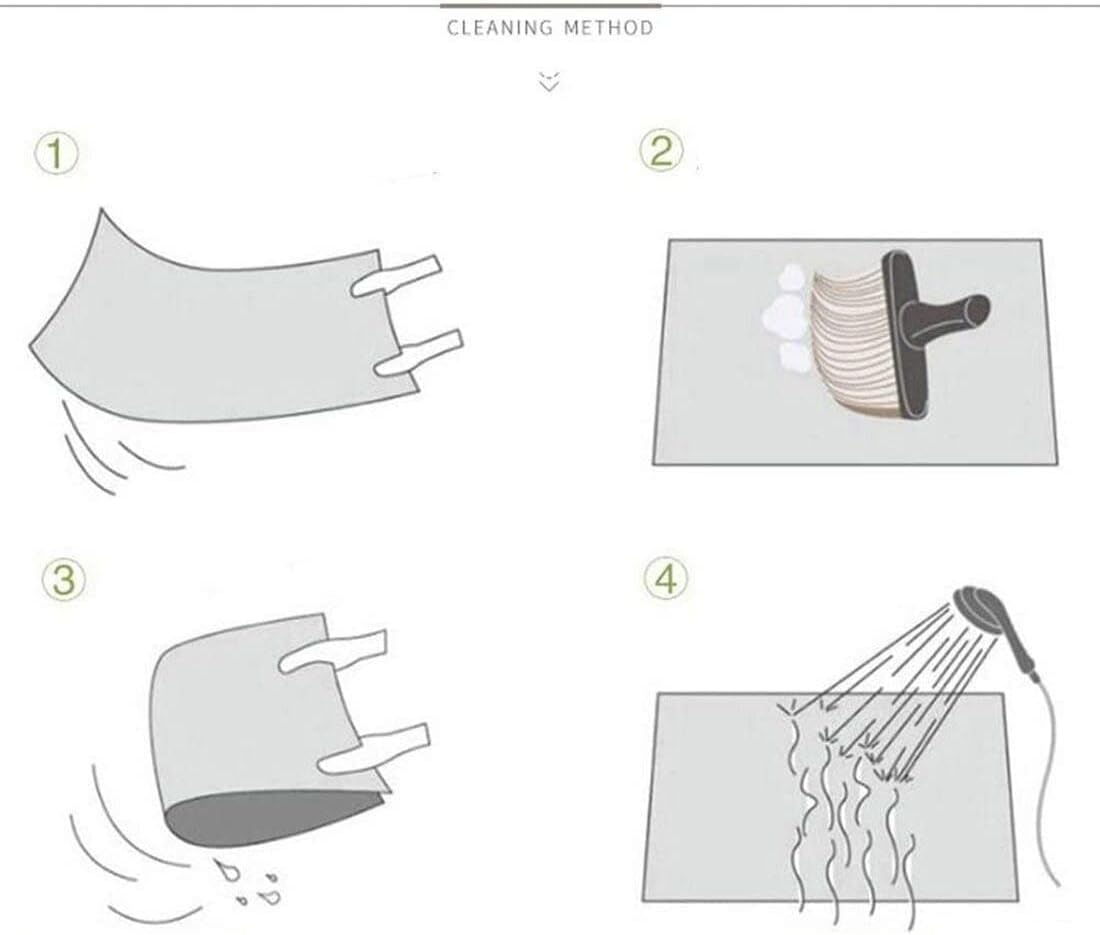 CLEANING METHOD

①

②

③

④