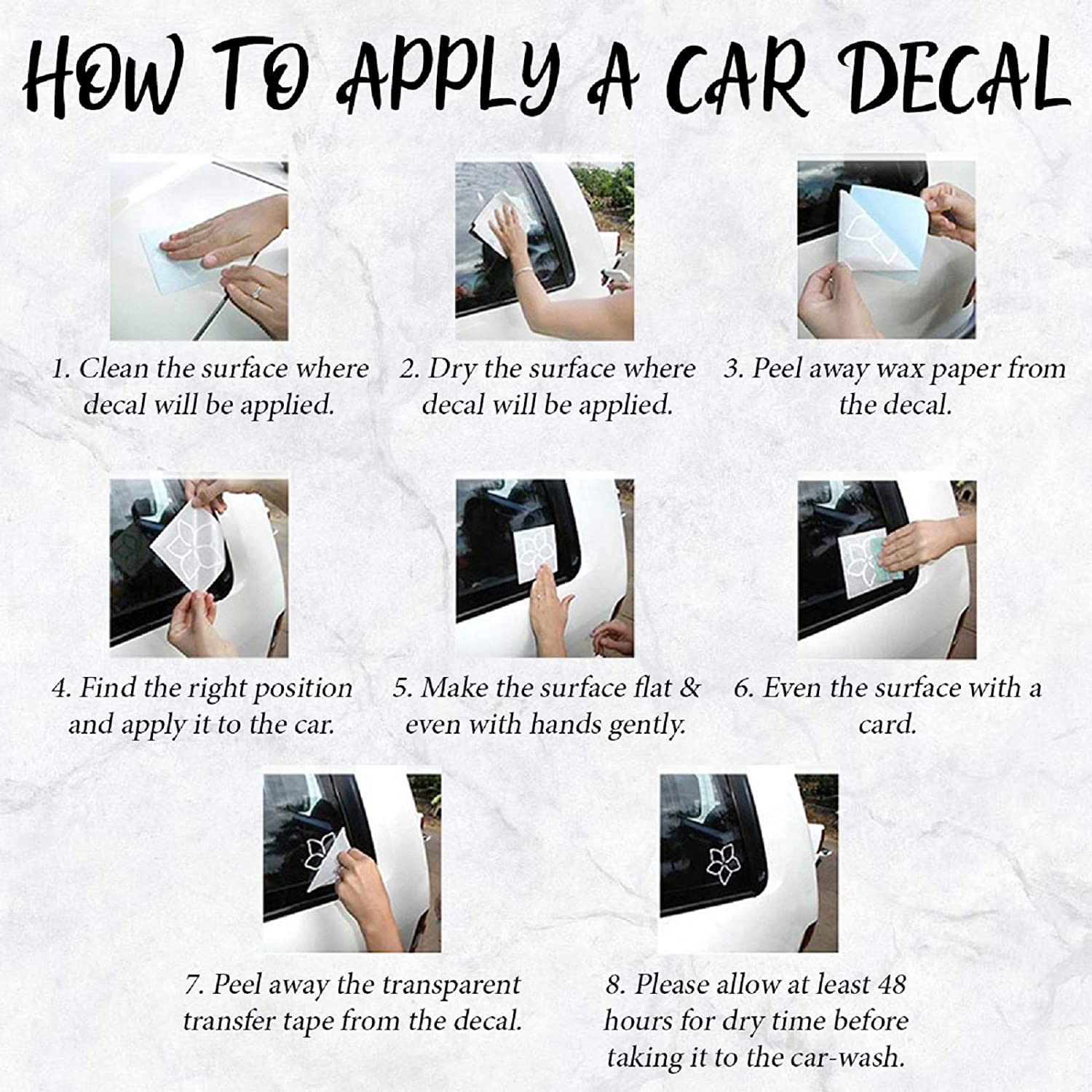 HOW TO APPLY A CAR DECAL

1. Clean the surface where decal will be applied.

2. Dry the surface where decal will be applied.

3. Peel away wax paper from the decal.

4. Find the right position and apply it to the car.

5. Make the surface flat & even with hands gently.

6. Even the surface with a card.

7. Peel away the transparent transfer tape from the decal.

8. Please allow at least 48 hours for dry time before taking it to the car-wash.